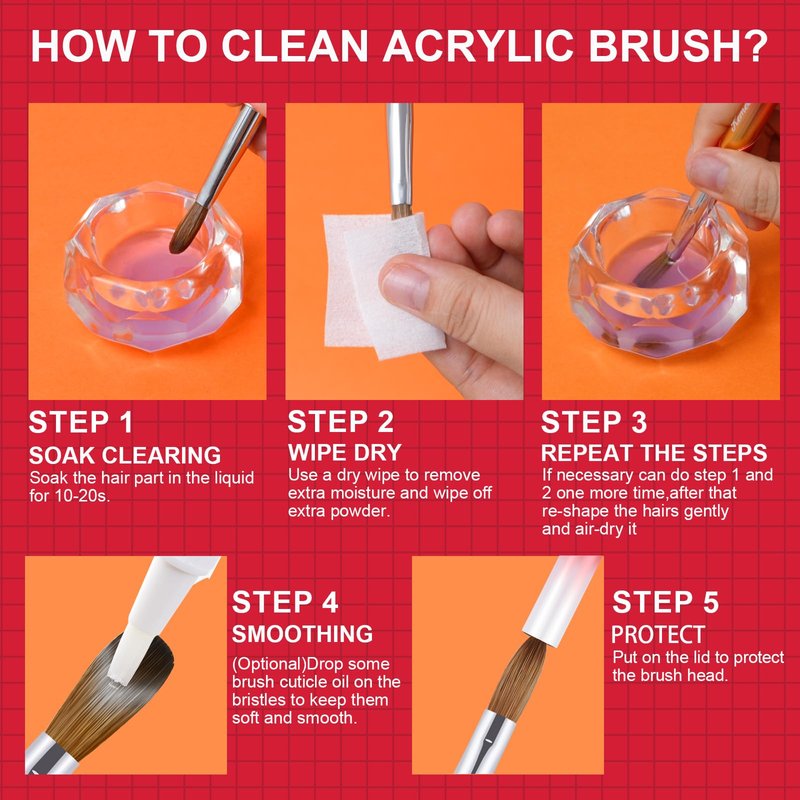 HOW TO CLEAN ACRYLIC BRUSH?

STEP 1
SOAK CLEARING
Soak the hair part in the liquid for 10-20s.

STEP 2
WIPE DRY
Use a dry wipe to remove extra moisture and wipe off extra powder.

STEP 3
REPEAT THE STEPS
If necessary can do step 1 and 2 one more time,after that re-shape the hairs gently and air-dry it

STEP 4
SMOOTHING
(Optional)Drop some brush cuticle oil on the bristles to keep them soft and smooth.

STEP 5
PROTECT
Put on the lid to protect the brush head.