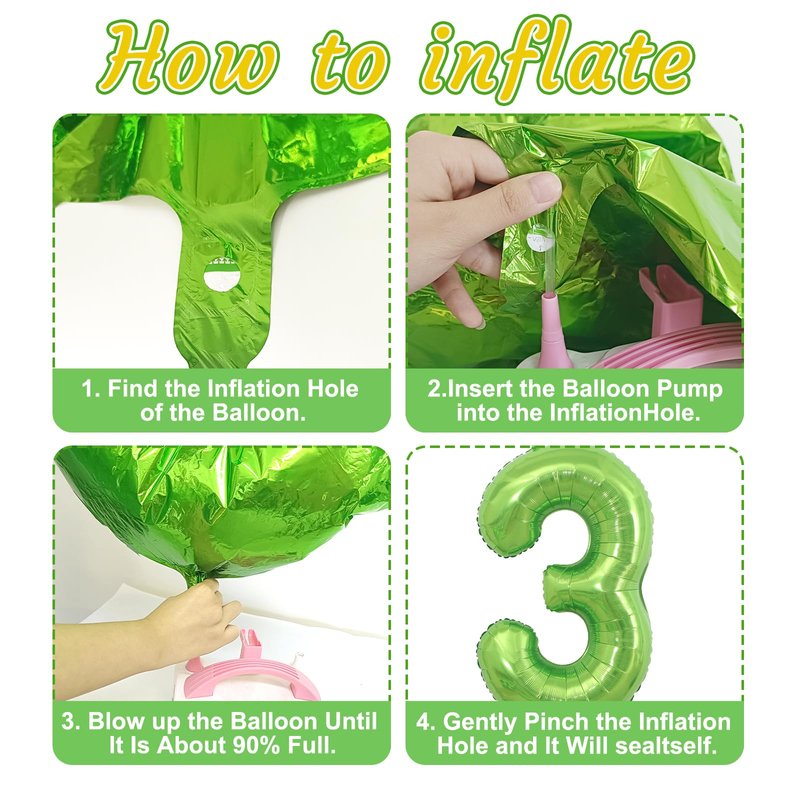 How to inflate

1. Find the Inflation Hole of the Balloon.

2.Insert the Balloon Pump into the InflationHole.

3. Blow up the Balloon Until It Is About 90% Full.

4. Gently Pinch the Inflation Hole and It Will sealtself.