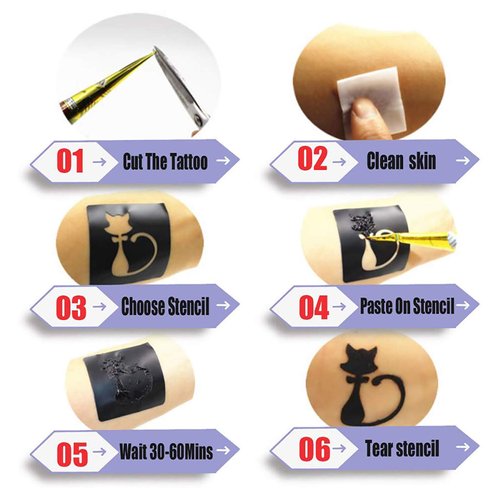 01 → Cut The Tattoo →

02 → Clean skin →

03 → Choose Stencil →

04 → Paste On Stencil →

05 → Wait 30-60Mins →

06 → Tear stencil →