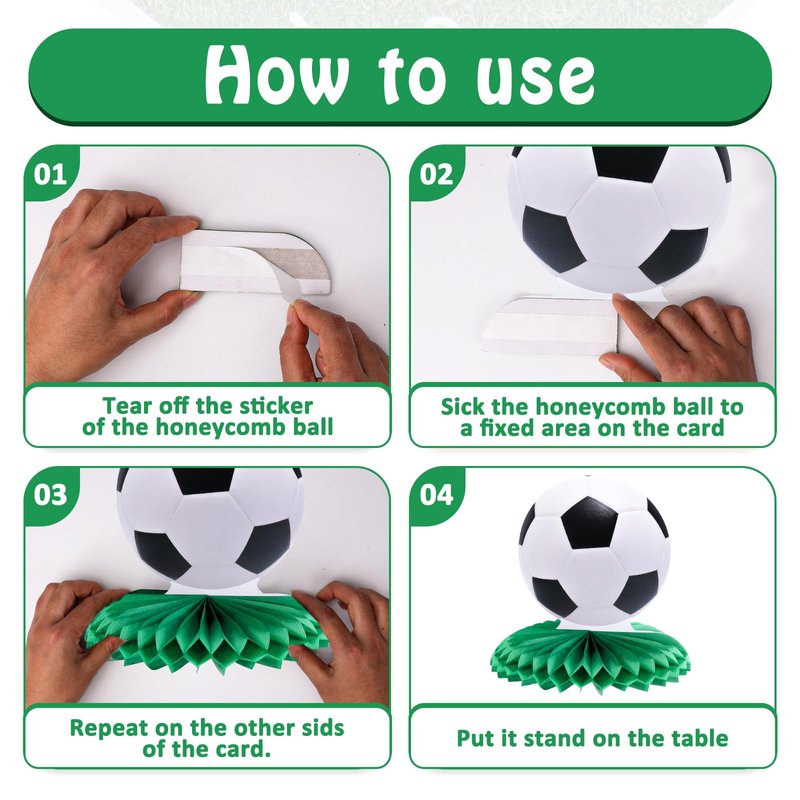 How to use

01

Tear off the sticker of the honeycomb ball

02

Sick the honeycomb ball to a fixed area on the card

03

Repeat on the other sids of the card.

04

Put it stand on the table