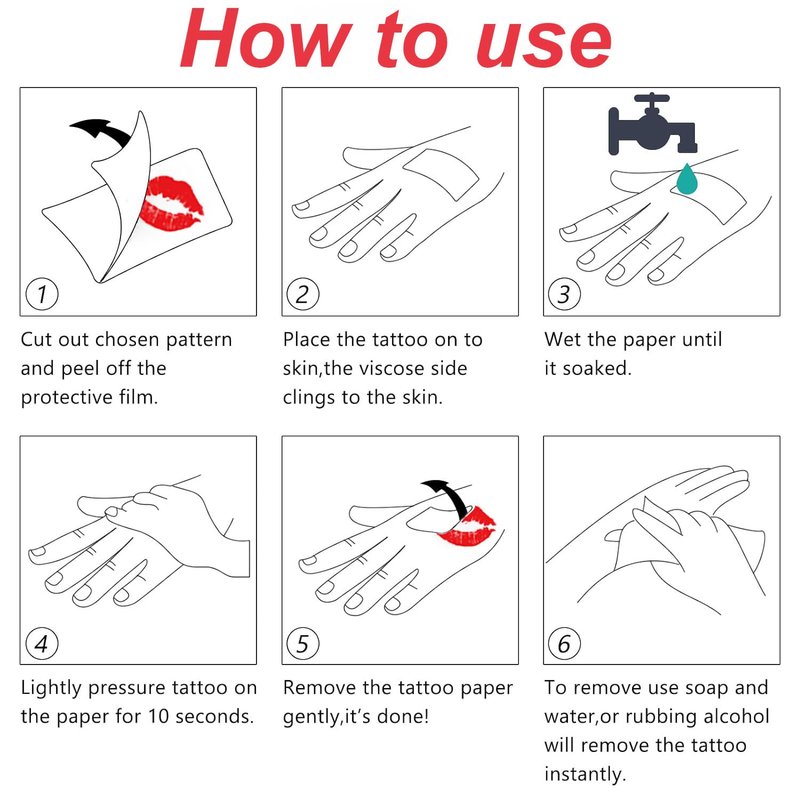 How to use

1

Cut out chosen pattern and peel off the protective film.

2

Place the tattoo on to skin,the viscose side clings to the skin.

3

Wet the paper until it soaked.

4

Lightly pressure tattoo on the paper for 10 seconds.

5

Remove the tattoo paper gently,it's done!

6

To remove use soap and water,or rubbing alcohol will remove the tattoo instantly.