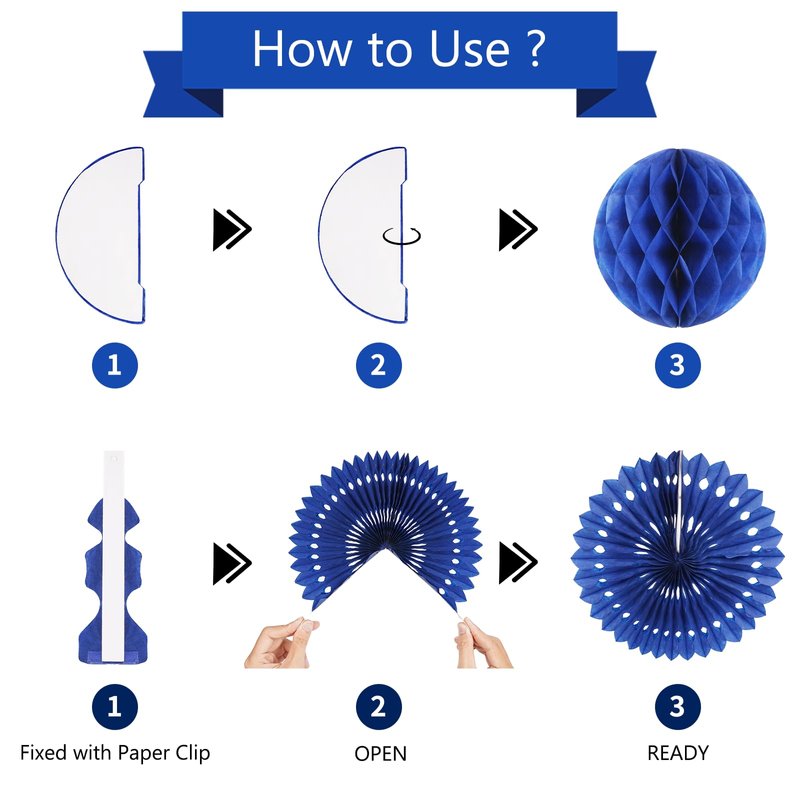 How to Use ?

1

2

3

1
Fixed with Paper Clip

2
OPEN

3
READY