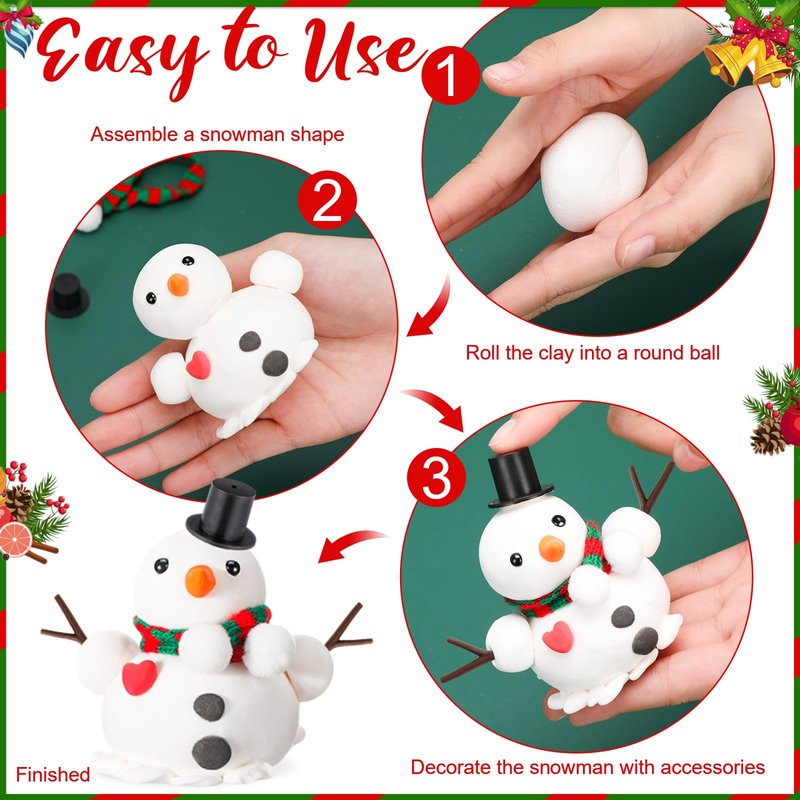 Easy to Use

1

Assemble a snowman shape

2

Roll the clay into a round ball

3

Finished

Decorate the snowman with accessories