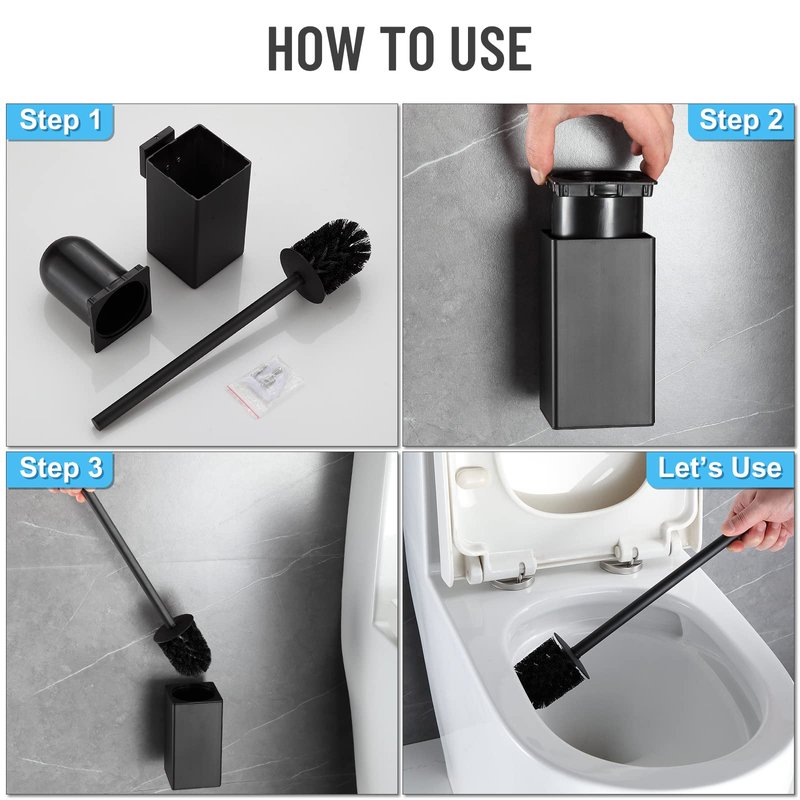 HOW TO USE

Step 1

Step 2

Step 3

Let's Use