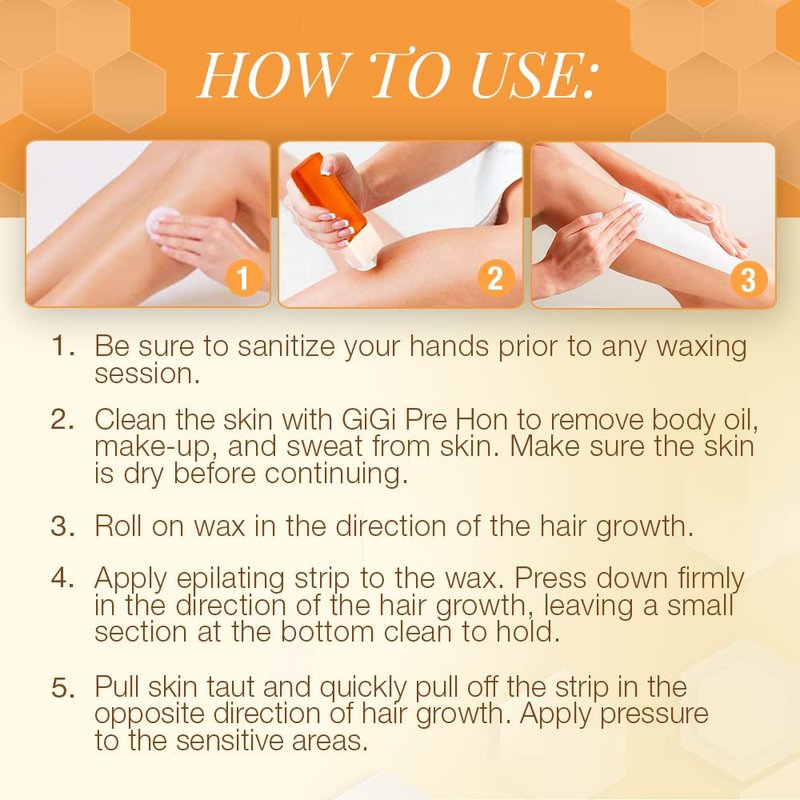 HOW TO USE:

1

2

3

1. Be sure to sanitize your hands prior to any waxing session.

2. Clean the skin with GiGi Pre Hon to remove body oil, make-up, and sweat from skin. Make sure the skin is dry before continuing.

3. Roll on wax in the direction of the hair growth.

4. Apply epilating strip to the wax. Press down firmly in the direction of the hair growth, leaving a small section at the bottom clean to hold.

5. Pull skin taut and quickly pull off the strip in the opposite direction of hair growth. Apply pressure to the sensitive areas.