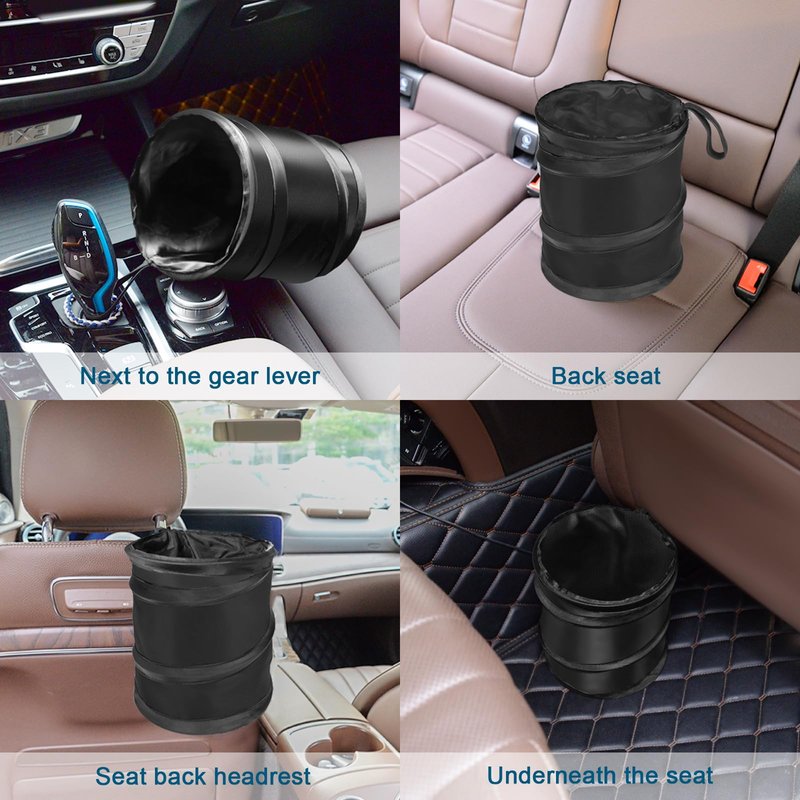 Next to the gear lever

Back seat

Seat back headrest

Underneath the seat