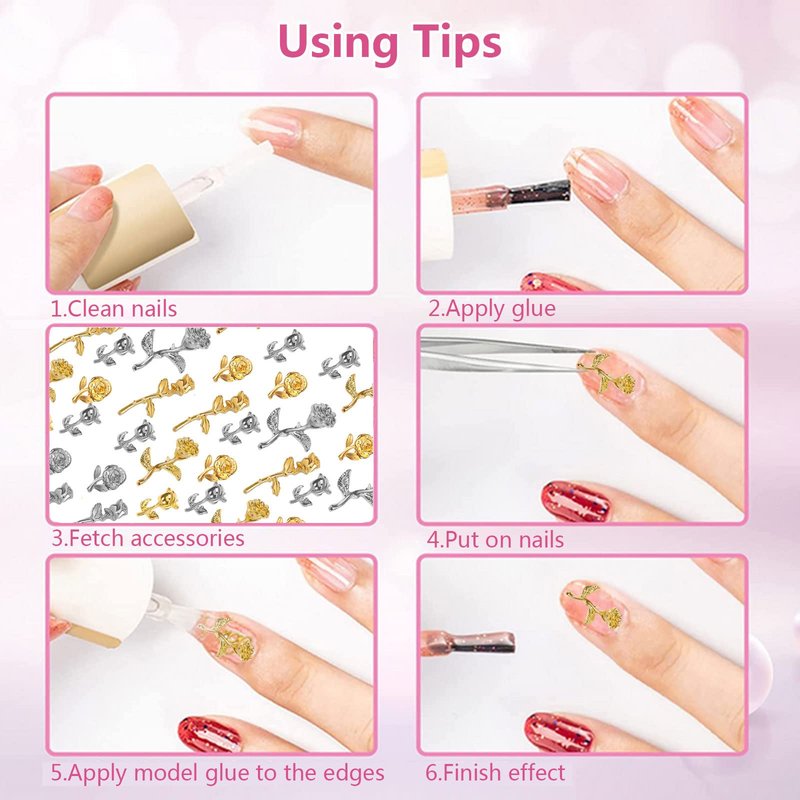 Using Tips

1.Clean nails

2.Apply glue

3.Fetch accessories

4.Put on nails

5.Apply model glue to the edges

6.Finish effect