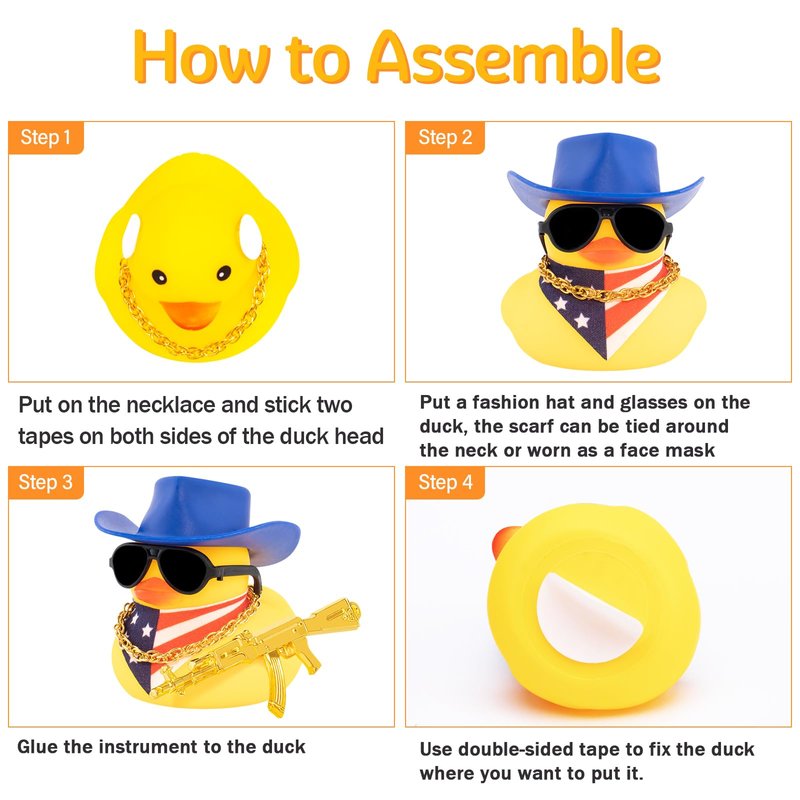 How to Assemble

Step 1

Put on the necklace and stick two tapes on both sides of the duck head

Step 2

Put a fashion hat and glasses on the duck, the scarf can be tied around the neck or worn as a face mask

Step 3

Glue the instrument to the duck

Step 4

Use double-sided tape to fix the duck where you want to put it.