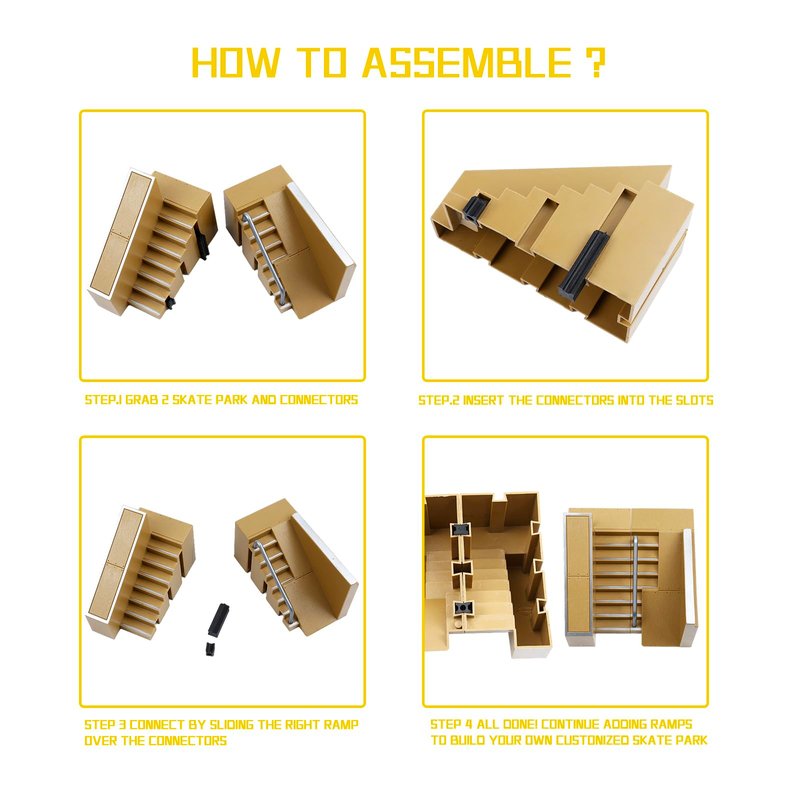 HOW TO ASSEMBLE ?

STEP.1 GRAB 2 SKATE PARK AND CONNECTORS

STEP.2 INSERT THE CONNECTORS INTO THE SLOTS

STEP 3 CONNECT BY SLIDING THE RIGHT RAMP OVER THE CONNECTORS

STEP 4 ALL DONE! CONTINUE ADDING RAMPS TO BUILD YOUR OWN CUSTOMIZED SKATE PARK