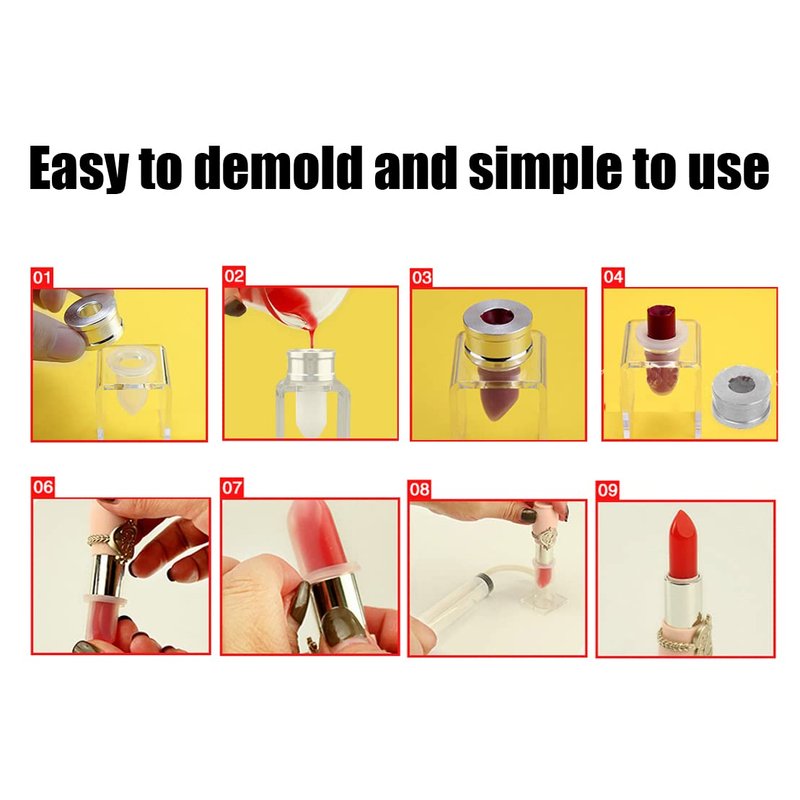 Easy to demold and simple to use

01

02

03

04

06

07

08

09