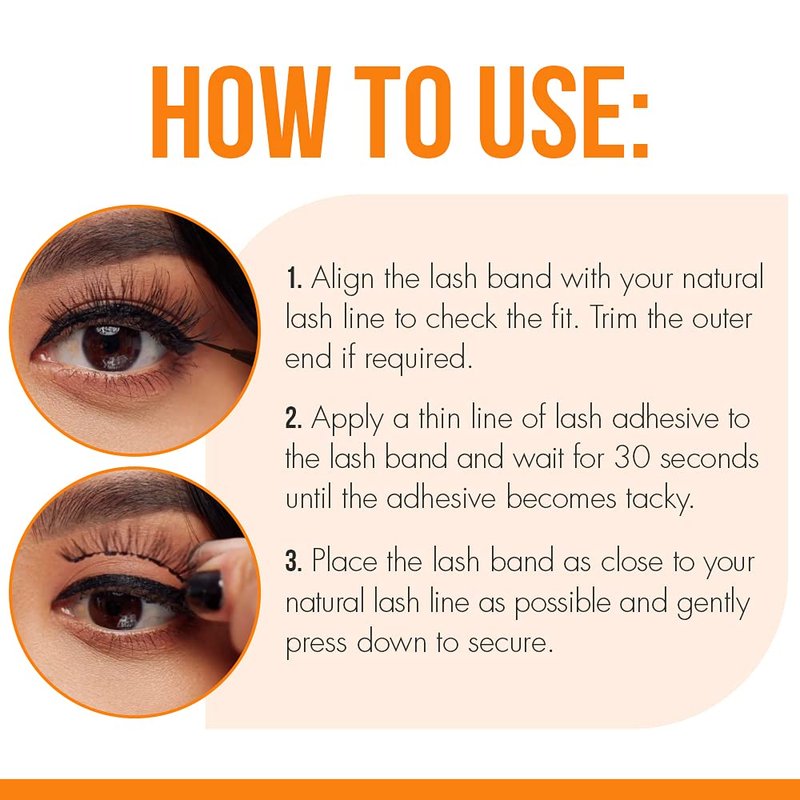 HOW TO USE:

1. Align the lash band with your natural lash line to check the fit. Trim the outer end if required.

2. Apply a thin line of lash adhesive to the lash band and wait for 30 seconds until the adhesive becomes tacky.

3. Place the lash band as close to your natural lash line as possible and gently press down to secure.