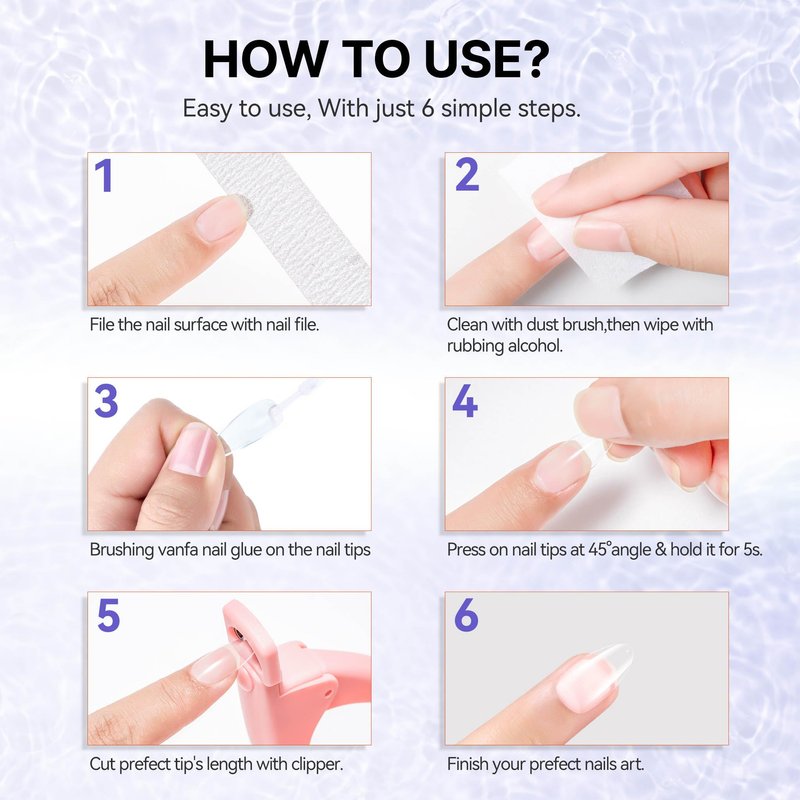 HOW TO USE?
Easy to use, With just 6 simple steps.

1
File the nail surface with nail file.

2
Clean with dust brush,then wipe with rubbing alcohol.

3
Brushing vanfa nail glue on the nail tips

4
Press on nail tips at 45°angle & hold it for 5s.

5
Cut prefect tip's length with clipper.

6
Finish your prefect nails art.