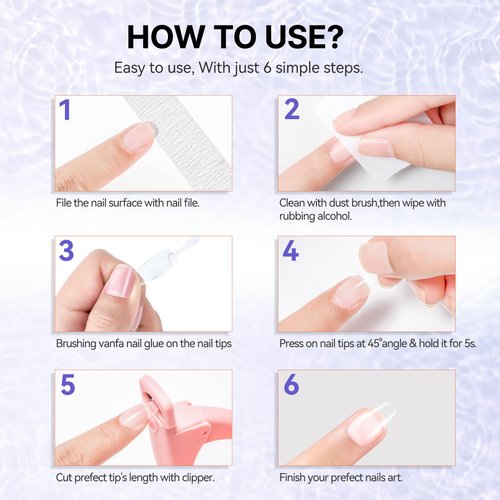 HOW TO USE?

Easy to use, With just 6 simple steps.

1

File the nail surface with nail file.

2

Clean with dust brush,then wipe with rubbing alcohol.

3

Brushing vanfa nail glue on the nail tips

4

Press on nail tips at 45°angle & hold it for 5s.

5

Cut prefect tip's length with clipper.

6

Finish your prefect nails art.