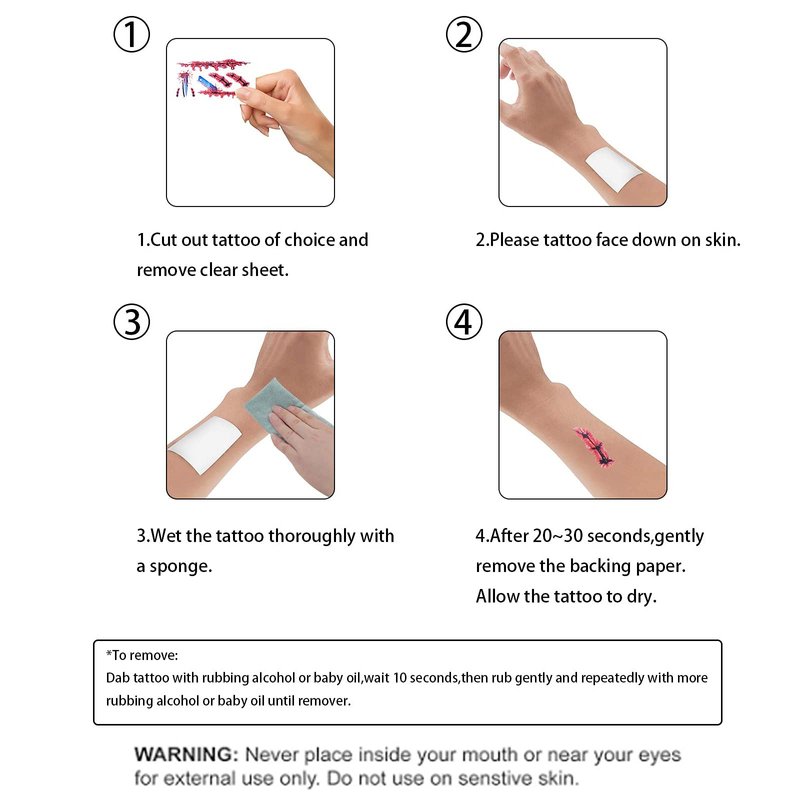 ①

1.Cut out tattoo of choice and remove clear sheet.

②

2.Please tattoo face down on skin.

③

3.Wet the tattoo thoroughly with a sponge.

④

4.After 20~30 seconds,gently remove the backing paper. Allow the tattoo to dry.

*To remove:
Dab tattoo with rubbing alcohol or baby oil,wait 10 seconds,then rub gently and repeatedly with more rubbing alcohol or baby oil until remover.

WARNING: Never place inside your mouth or near your eyes for external use only. Do not use on senstive skin.