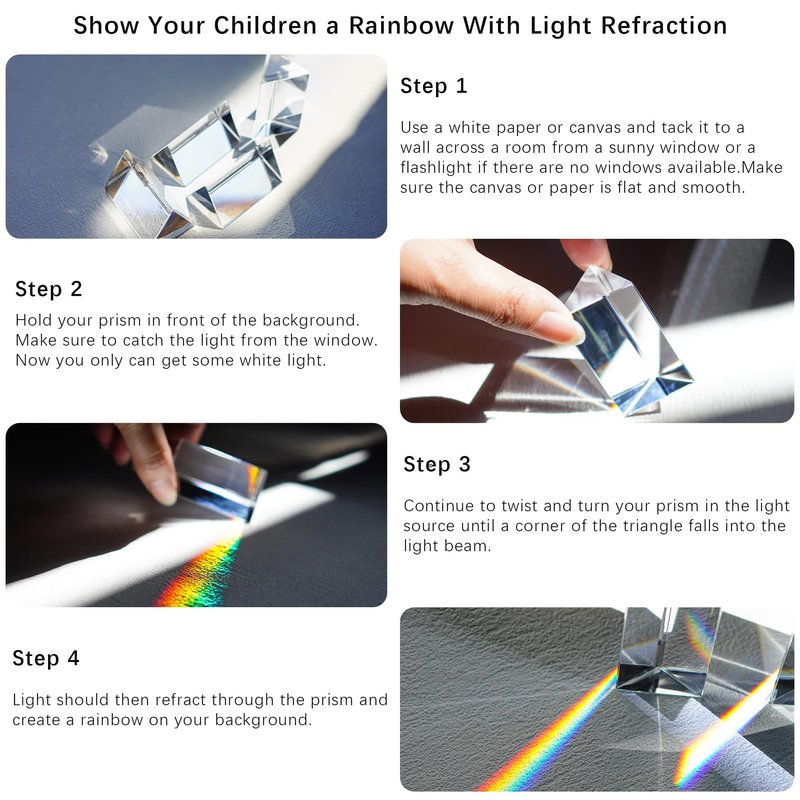 Show Your Children a Rainbow With Light Refraction

Step 1

Use a white paper or canvas and tack it to a wall across a room from a sunny window or a flashlight if there are no windows available.Make sure the canvas or paper is flat and smooth.

Step 2

Hold your prism in front of the background. Make sure to catch the light from the window. Now you only can get some white light.

Step 3

Continue to twist and turn your prism in the light source until a corner of the triangle falls into the light beam.

Step 4

Light should then refract through the prism and create a rainbow on your background.