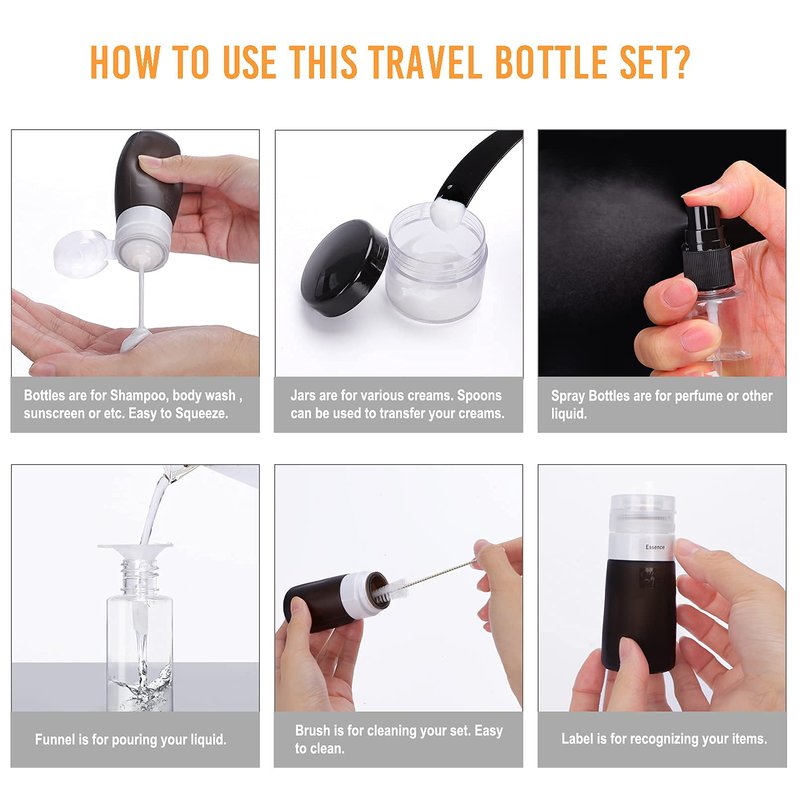 HOW TO USE THIS TRAVEL BOTTLE SET?

Bottles are for Shampoo, body wash , sunscreen or etc. Easy to Squeeze.

Jars are for various creams. Spoons can be used to transfer your creams.

Spray Bottles are for perfume or other liquid.

Funnel is for pouring your liquid.

Brush is for cleaning your set. Easy to clean.

Essence

Label is for recognizing your items.