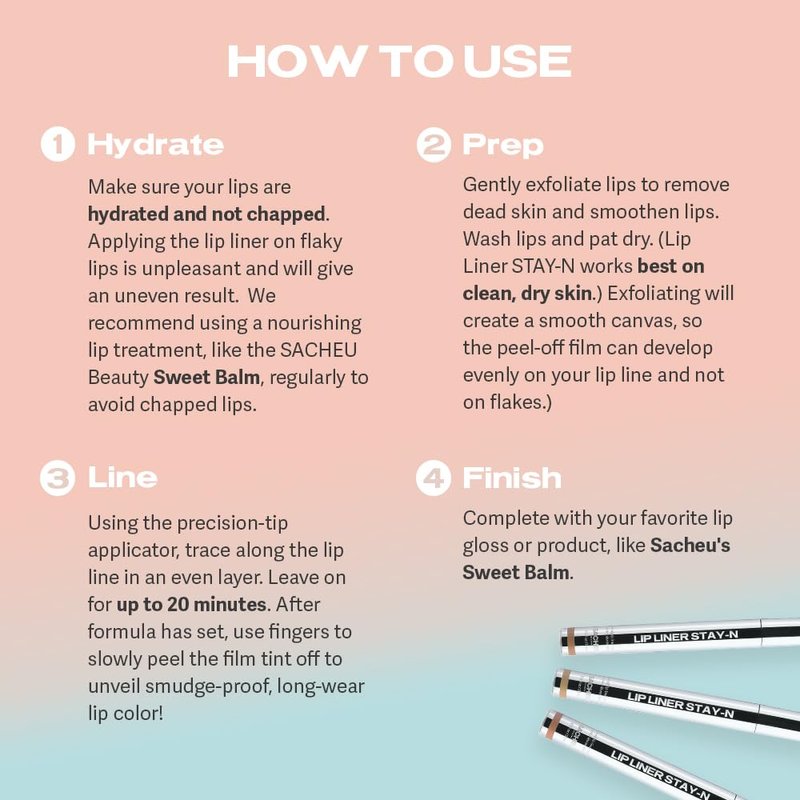 HOW TO USE

1 Hydrate

Make sure your lips are hydrated and not chapped. Applying the lip liner on flaky lips is unpleasant and will give an uneven result. We recommend using a nourishing lip treatment, like the SACHEU Beauty Sweet Balm, regularly to avoid chapped lips.

2 Prep

Gently exfoliate lips to remove dead skin and smoothen lips. Wash lips and pat dry. (Lip Liner STAY-N works best on clean, dry skin.) Exfoliating will create a smooth canvas, so the peel-off film can develop evenly on your lip line and not on flakes.)

3 Line

Using the precision-tip applicator, trace along the lip line in an even layer. Leave on for up to 20 minutes. After formula has set, use fingers to slowly peel the film tint off to unveil smudge-proof, long-wear lip color!

4 Finish

Complete with your favorite lip gloss or product, like Sacheu's Sweet Balm.

LIP LINER STAY-N
LIP LINER STAY-N
LIP LINER STAY-N