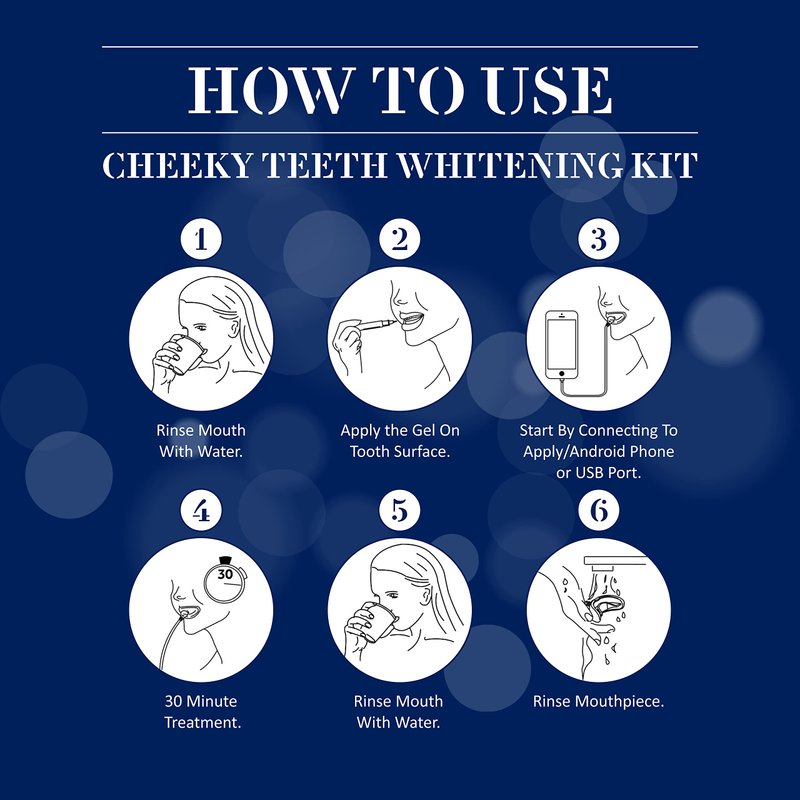 HOW TO USE

CHEEKY TEETH WHITENING KIT

1

Rinse Mouth With Water.

2

Apply the Gel On Tooth Surface.

3

Start By Connecting To Apply/Android Phone or USB Port.

4

30

30 Minute Treatment.

5

Rinse Mouth With Water.

6

Rinse Mouthpiece.