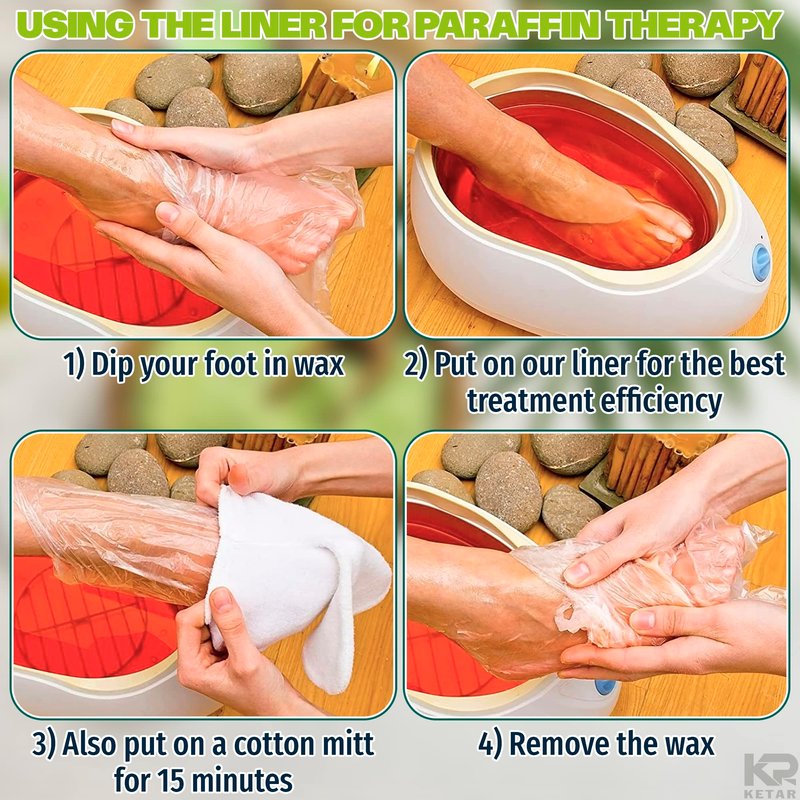 USING THE LINER FOR PARAFFIN THERAPY

1) Dip your foot in wax

2) Put on our liner for the best treatment efficiency

3) Also put on a cotton mitt for 15 minutes

4) Remove the wax

KR
KETAR