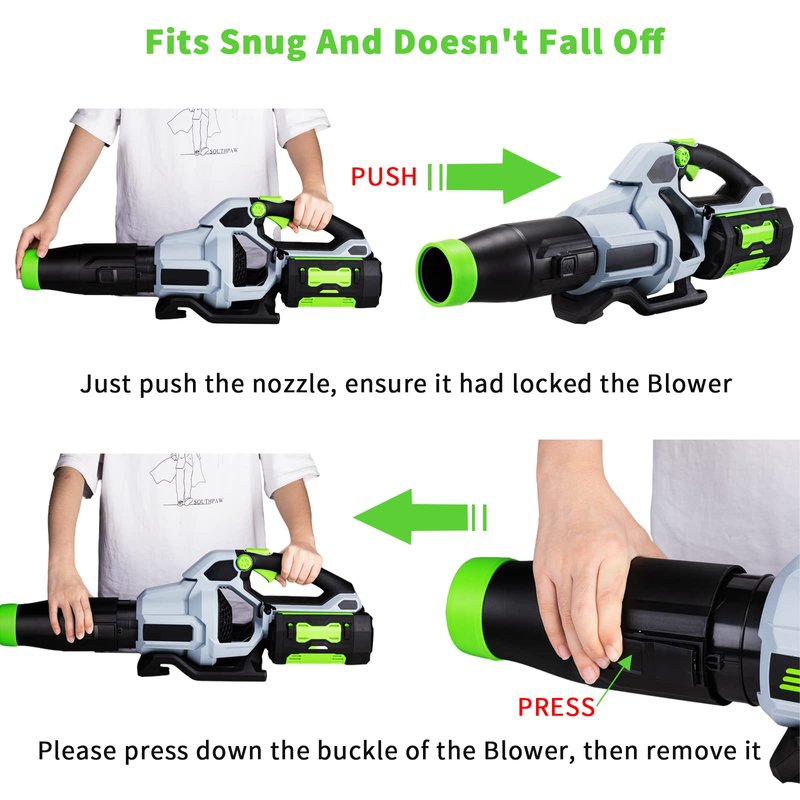 Fits Snug And Doesn't Fall Off

SOUTHPAW

PUSH

Just push the nozzle, ensure it had locked the Blower

SOUTHPAW

PRESS

Please press down the buckle of the Blower, then remove it