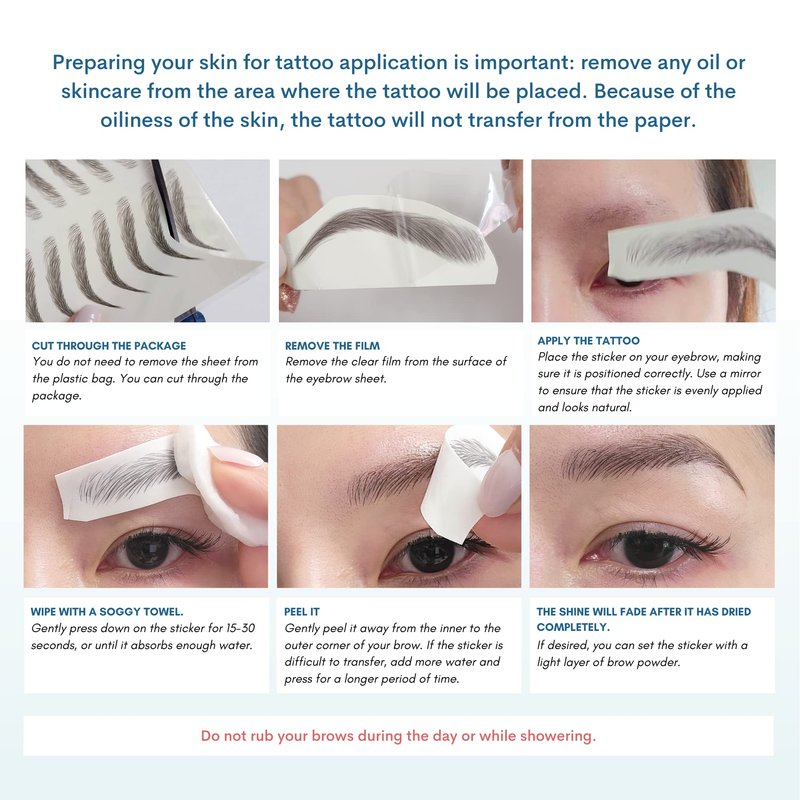 Preparing your skin for tattoo application is important: remove any oil or skincare from the area where the tattoo will be placed. Because of the oiliness of the skin, the tattoo will not transfer from the paper.

CUT THROUGH THE PACKAGE
You do not need to remove the sheet from the plastic bag. You can cut through the package.

REMOVE THE FILM
Remove the clear film from the surface of the eyebrow sheet.

APPLY THE TATTOO
Place the sticker on your eyebrow, making sure it is positioned correctly. Use a mirror to ensure that the sticker is evenly applied and looks natural.

WIPE WITH A SOGGY TOWEL.
Gently press down on the sticker for 15-30 seconds, or until it absorbs enough water.

PEEL IT
Gently peel it away from the inner to the outer corner of your brow. If the sticker is difficult to transfer, add more water and press for a longer period of time.

THE SHINE WILL FADE AFTER IT HAS DRIED COMPLETELY.
If desired, you can set the sticker with a light layer of brow powder.

Do not rub your brows during the day or while showering.