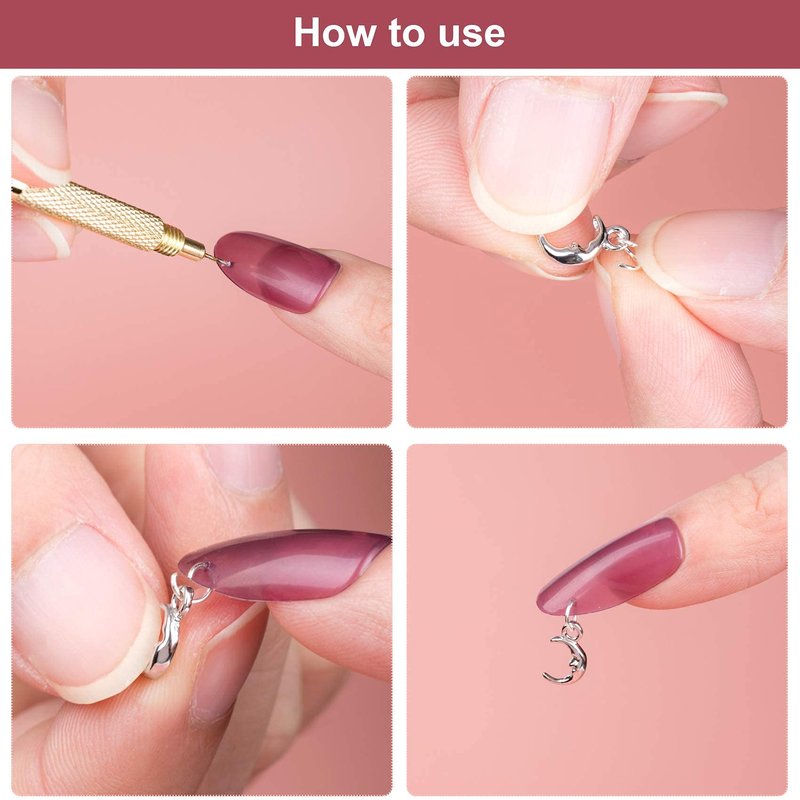 How to use