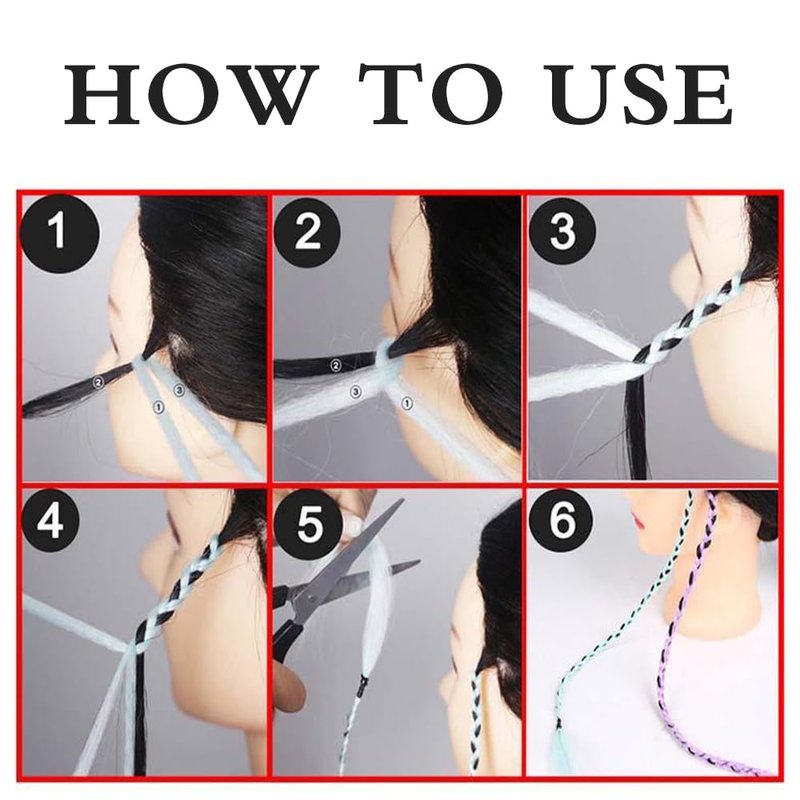 HOW TO USE

1

②

③

①

2

②

③

①

3

4

5

6