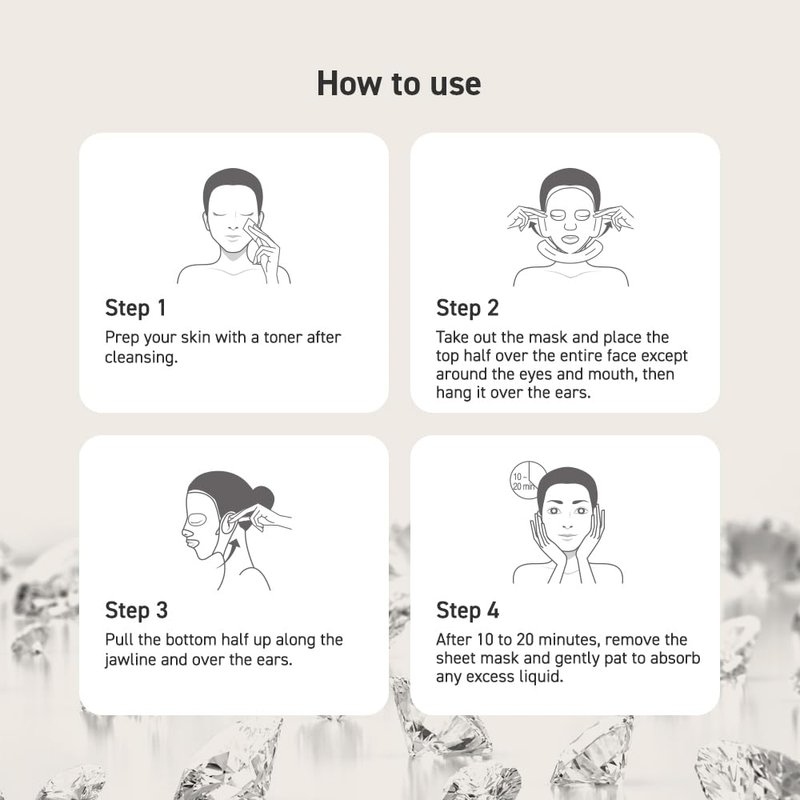 How to use

Step 1
Prep your skin with a toner after cleansing.

Step 2
Take out the mask and place the top half over the entire face except around the eyes and mouth, then hang it over the ears.

Step 3
Pull the bottom half up along the jawline and over the ears.

10 ~ 20 min

Step 4
After 10 to 20 minutes, remove the sheet mask and gently pat to absorb any excess liquid.