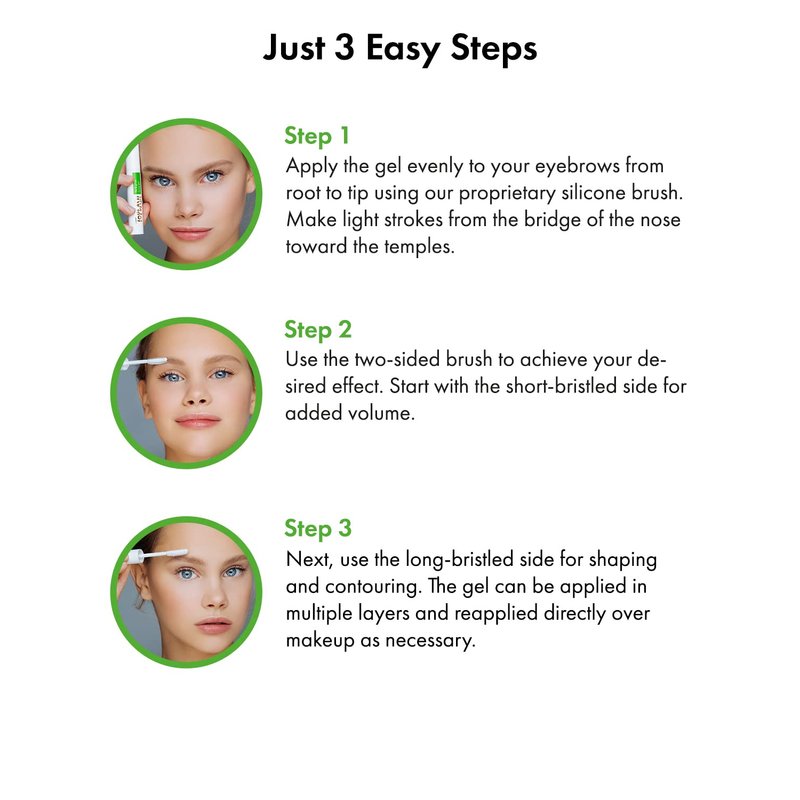 Just 3 Easy Steps

Step 1
Apply the gel evenly to your eyebrows from root to tip using our proprietary silicone brush. Make light strokes from the bridge of the nose toward the temples.

Step 2
Use the two-sided brush to achieve your desired effect. Start with the short-bristled side for added volume.

Step 3
Next, use the long-bristled side for shaping and contouring. The gel can be applied in multiple layers and reapplied directly over makeup as necessary.