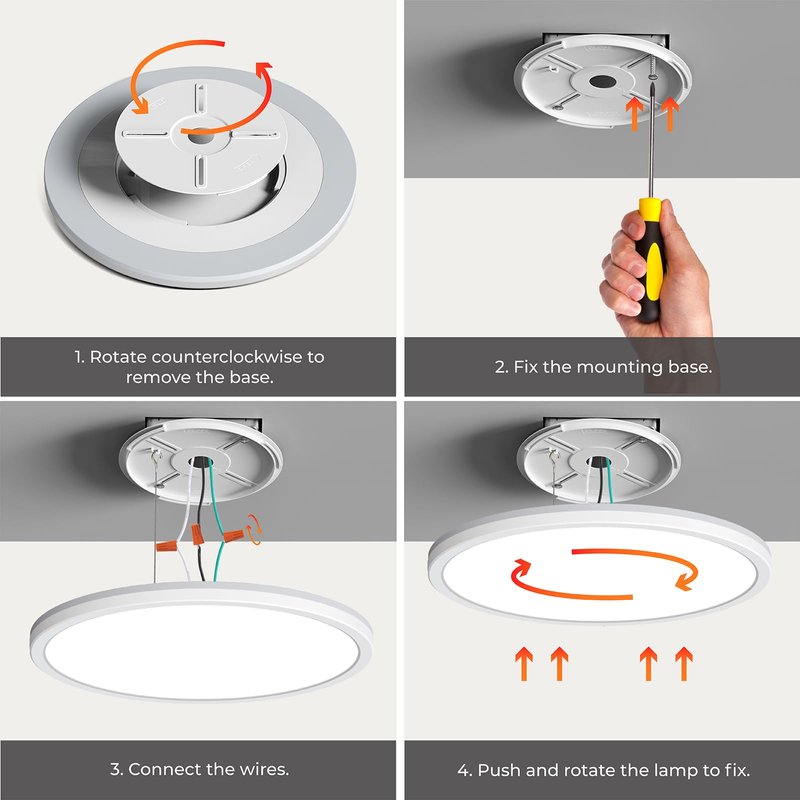 1. Rotate counterclockwise to remove the base.

2. Fix the mounting base.

3. Connect the wires.

4. Push and rotate the lamp to fix.