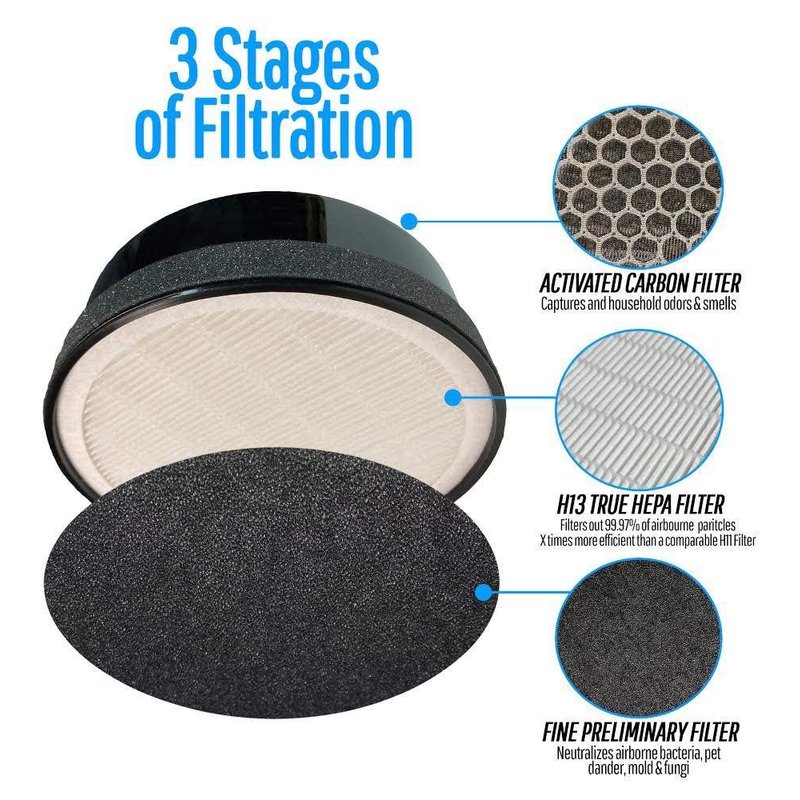 3 Stages of Filtration

ACTIVATED CARBON FILTER
Captures and household odors & smells

H13 TRUE HEPA FILTER
Filters out 99.97% of airbourne paritcles
X times more efficient than a comparable H11 Filter

FINE PRELIMINARY FILTER
Neutralizes airborne bacteria, pet dander, mold & fungi