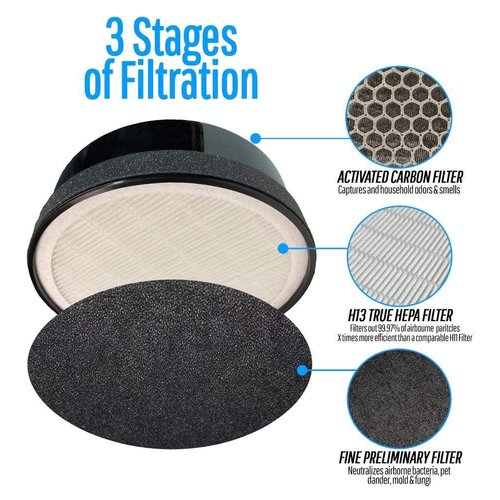 3 Stages of Filtration

ACTIVATED CARBON FILTER
Captures and household odors & smells

H13 TRUE HEPA FILTER
Filters out 99.97% of airbourne paritcles
X times more efficient than a comparable H11 Filter

FINE PRELIMINARY FILTER
Neutralizes airborne bacteria, pet dander, mold & fungi