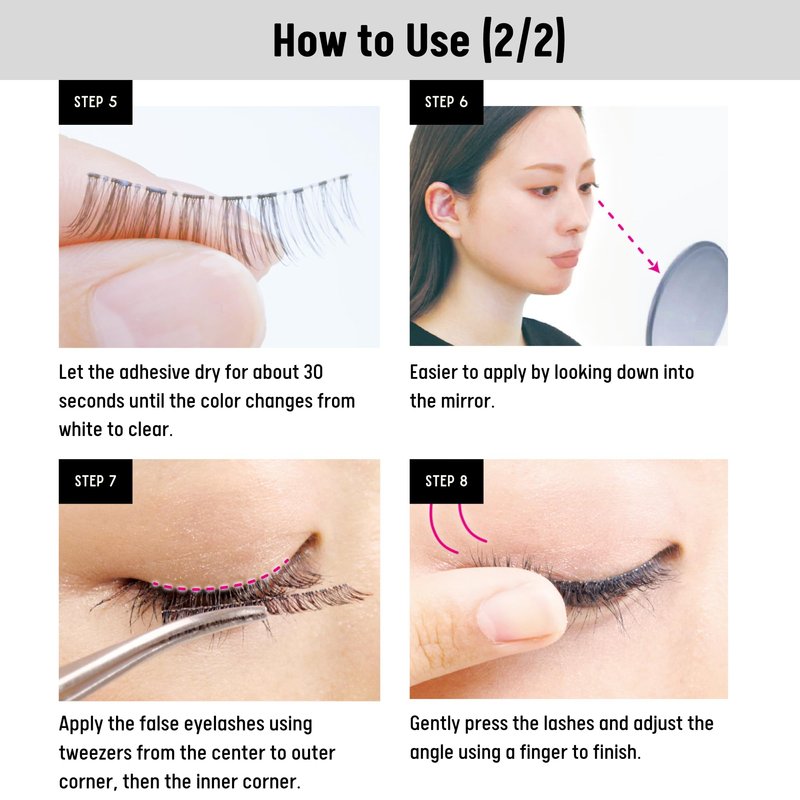 How to Use (2/2)

STEP 5

Let the adhesive dry for about 30 seconds until the color changes from white to clear.

STEP 6

Easier to apply by looking down into the mirror.

STEP 7

Apply the false eyelashes using tweezers from the center to outer corner, then the inner corner.

STEP 8

Gently press the lashes and adjust the angle using a finger to finish.