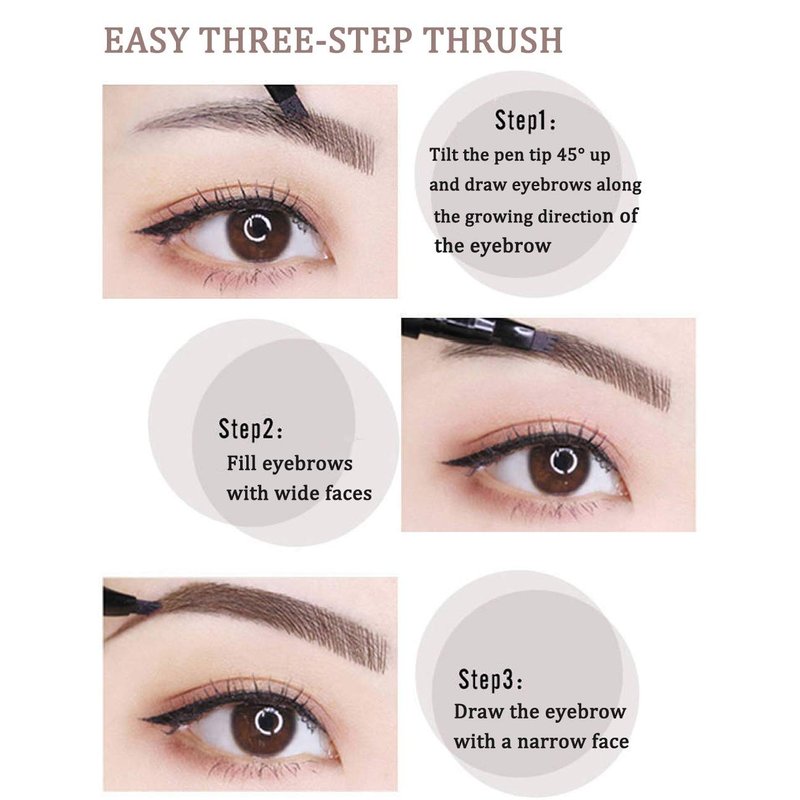 EASY THREE-STEP THRUSH

Step1:
Tilt the pen tip 45° up and draw eyebrows along the growing direction of the eyebrow

Step2:
Fill eyebrows with wide faces

Step3:
Draw the eyebrow with a narrow face