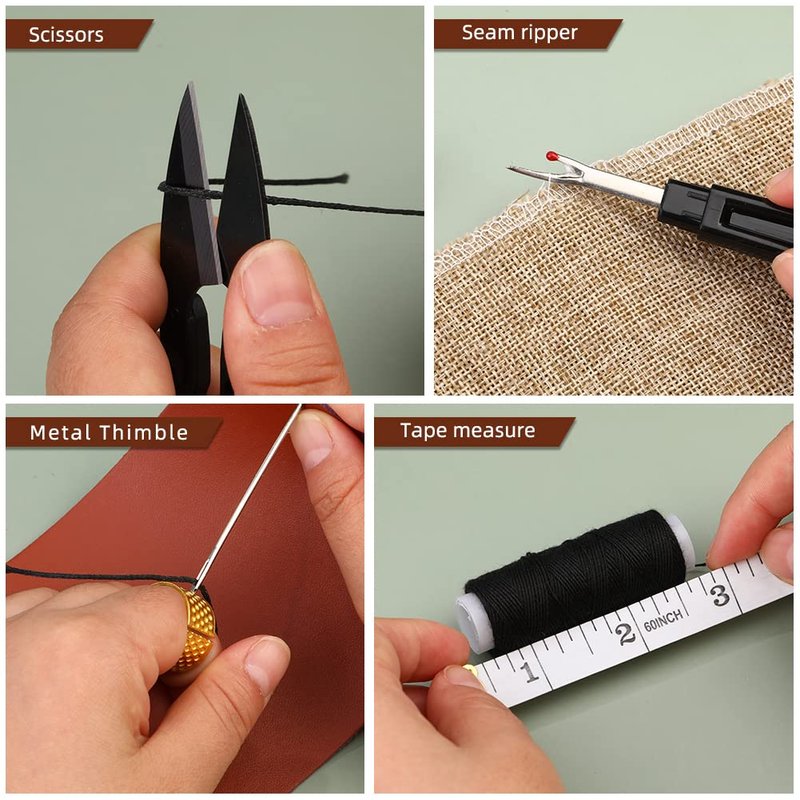 Scissors

Seam ripper

Metal Thimble

Tape measure

1 2 60INCH 3