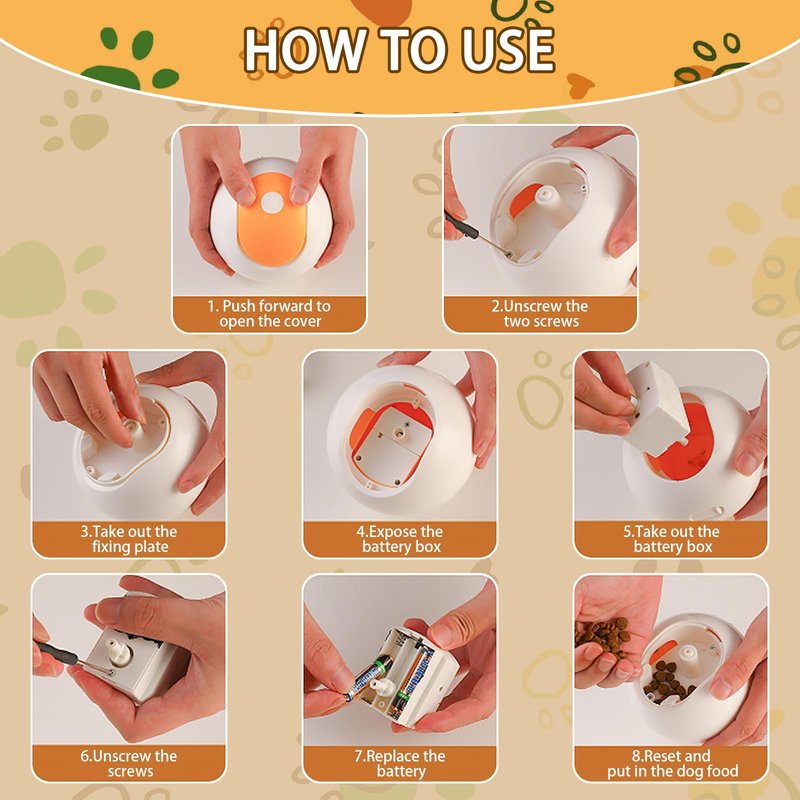 HOW TO USE

1. Push forward to open the cover

2.Unscrew the two screws

3.Take out the fixing plate

4.Expose the battery box

5.Take out the battery box

6.Unscrew the screws

7.Replace the battery

8.Reset and put in the dog food