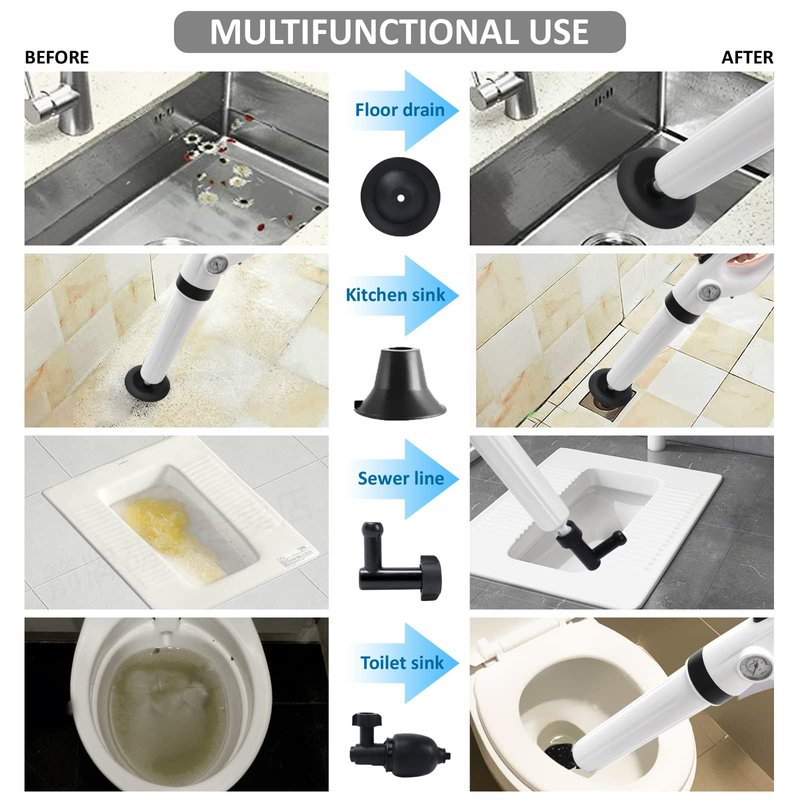 MULTIFUNCTIONAL USE

BEFORE

AFTER

Floor drain

Kitchen sink

Sewer line

Toilet sink