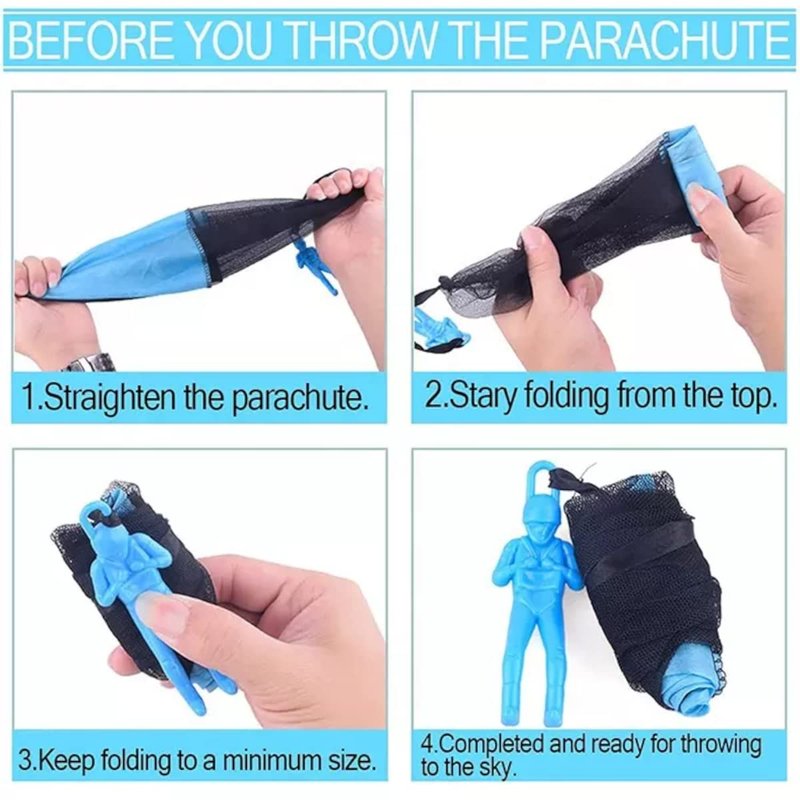 BEFORE YOU THROW THE PARACHUTE

1.Straighten the parachute.

2.Stary folding from the top.

3.Keep folding to a minimum size.

4.Completed and ready for throwing to the sky.