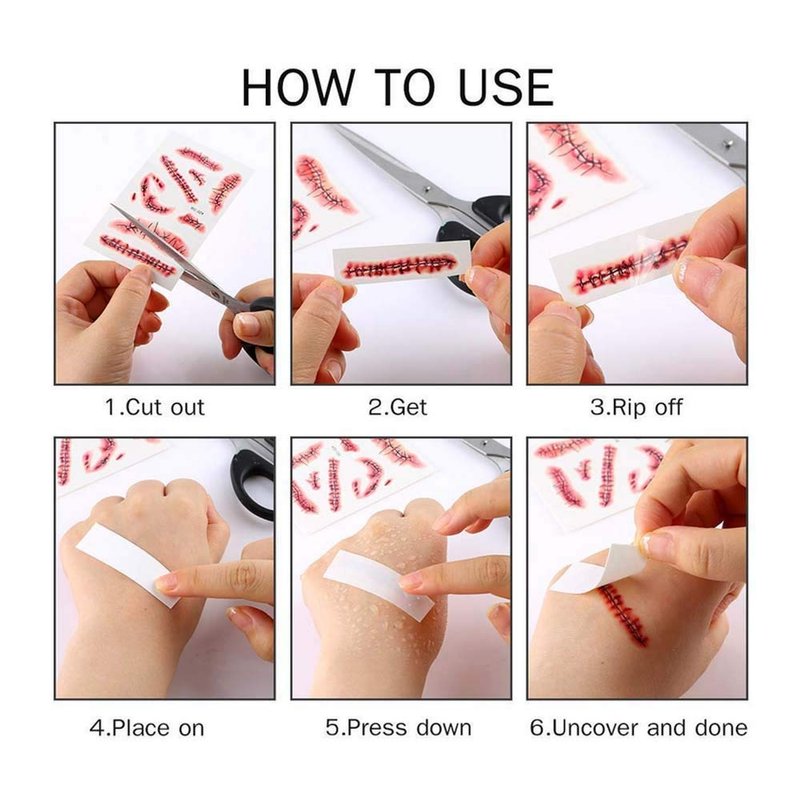 HOW TO USE

1.Cut out

2.Get

3.Rip off

4.Place on

5.Press down

6.Uncover and done