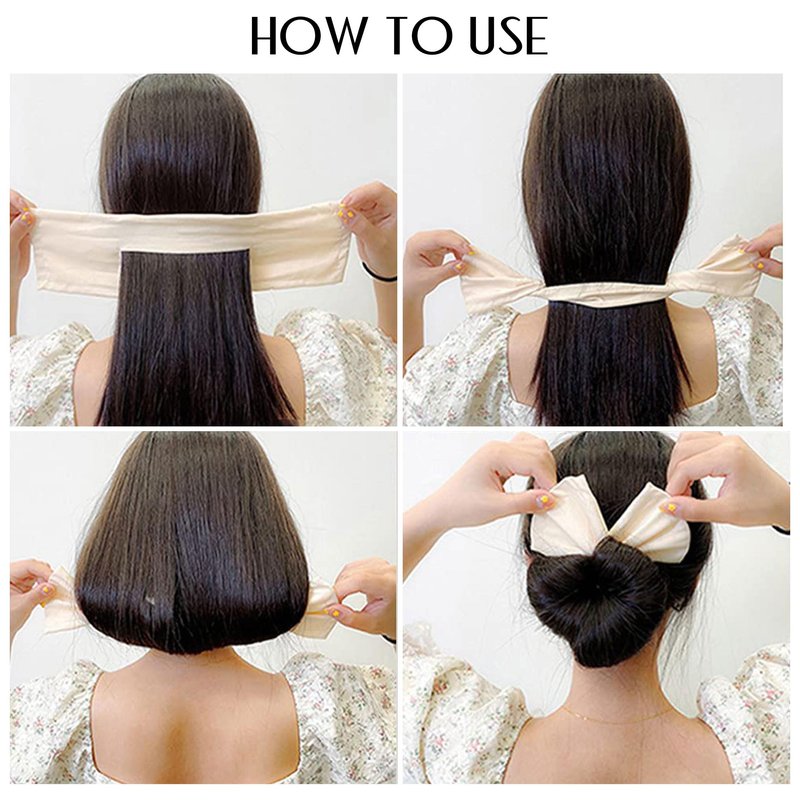 HOW TO USE