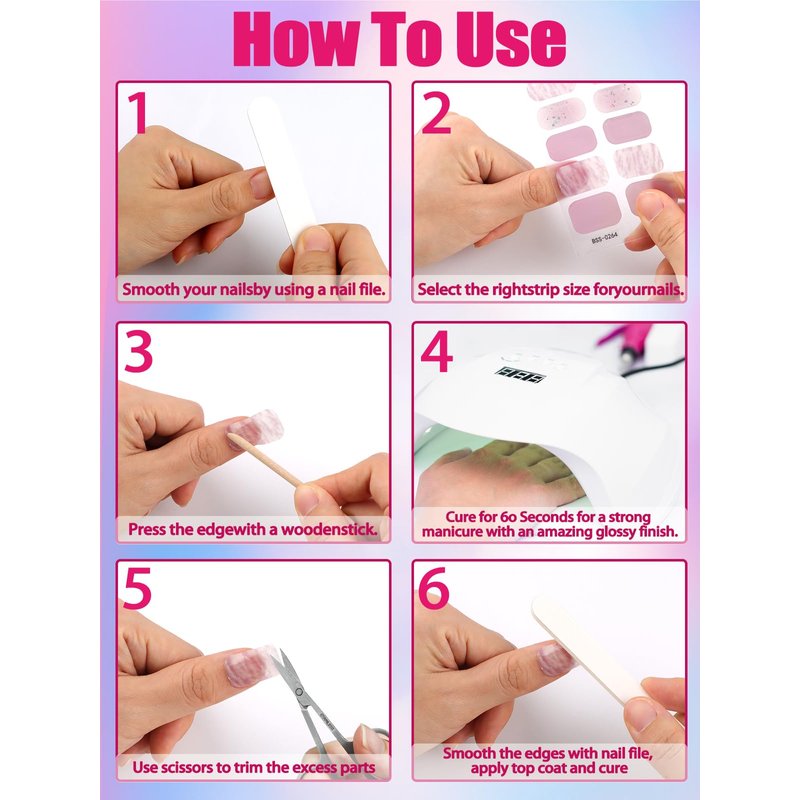 How To Use

1

Smooth your nailsby using a nail file.

2

BSS-0264

Select the rightstrip size foryournails.

3

Press the edgewith a woodenstick.

4

Cure for 6o Seconds for a strong manicure with an amazing glossy finish.

5

Use scissors to trim the excess parts

6

Smooth the edges with nail file, apply top coat and cure