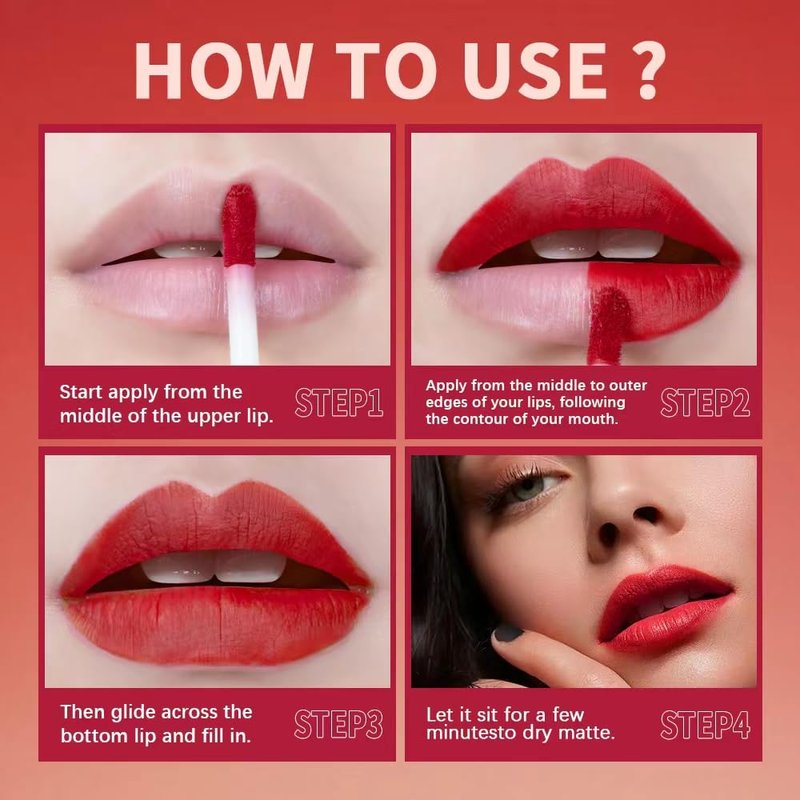 HOW TO USE ?

Start apply from the middle of the upper lip.

STEP1

Apply from the middle to outer edges of your lips, following the contour of your mouth.

STEP2

Then glide across the bottom lip and fill in.

STEP3

Let it sit for a few minutesto dry matte.

STEP4