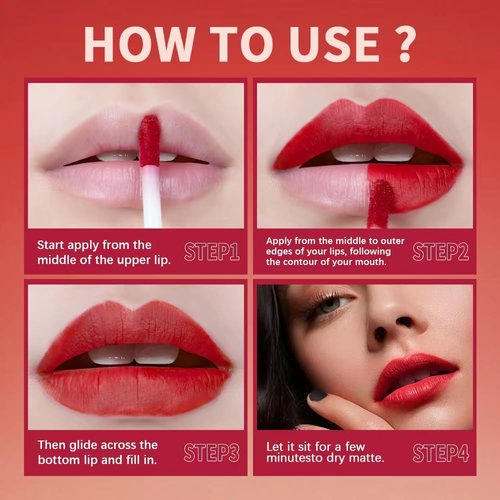 HOW TO USE ?

Start apply from the middle of the upper lip.

STEP1

Apply from the middle to outer edges of your lips, following the contour of your mouth.

STEP2

Then glide across the bottom lip and fill in.

STEP3

Let it sit for a few minutesto dry matte.

STEP4