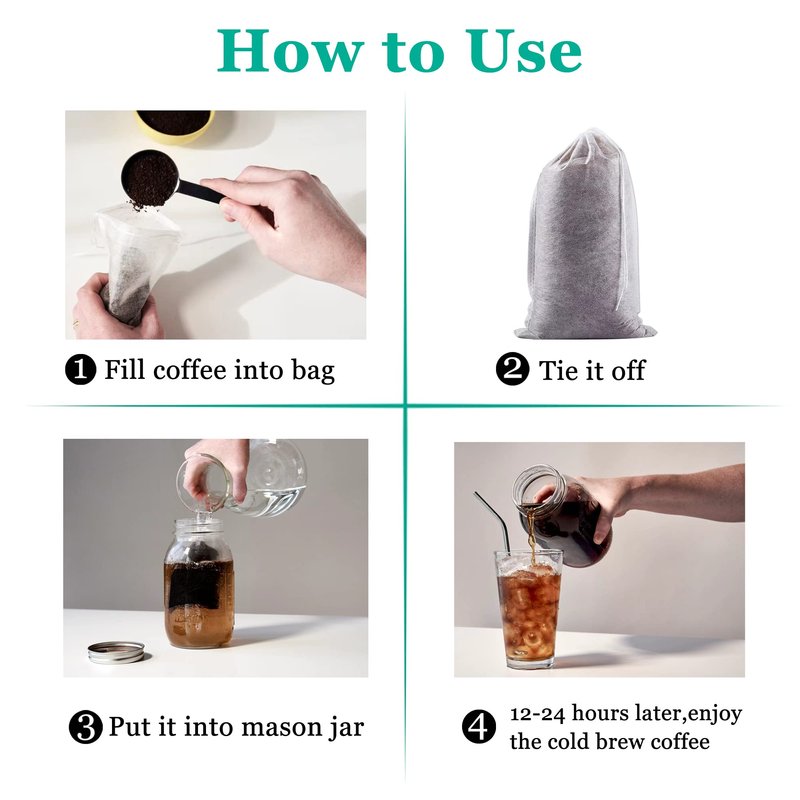 How to Use

❶ Fill coffee into bag

❷ Tie it off

❸ Put it into mason jar

❹ 12-24 hours later,enjoy the cold brew coffee