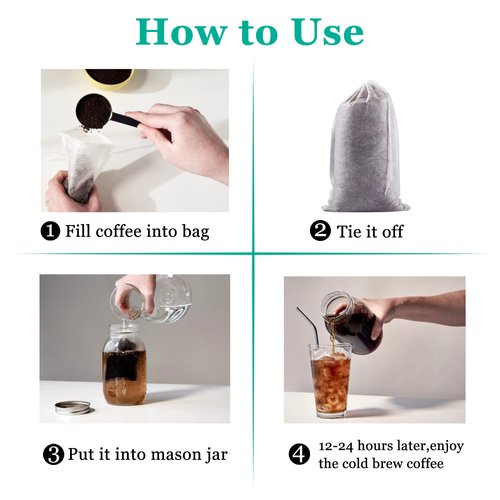 How to Use

❶ Fill coffee into bag

❷ Tie it off

❸ Put it into mason jar

❹ 12-24 hours later,enjoy the cold brew coffee