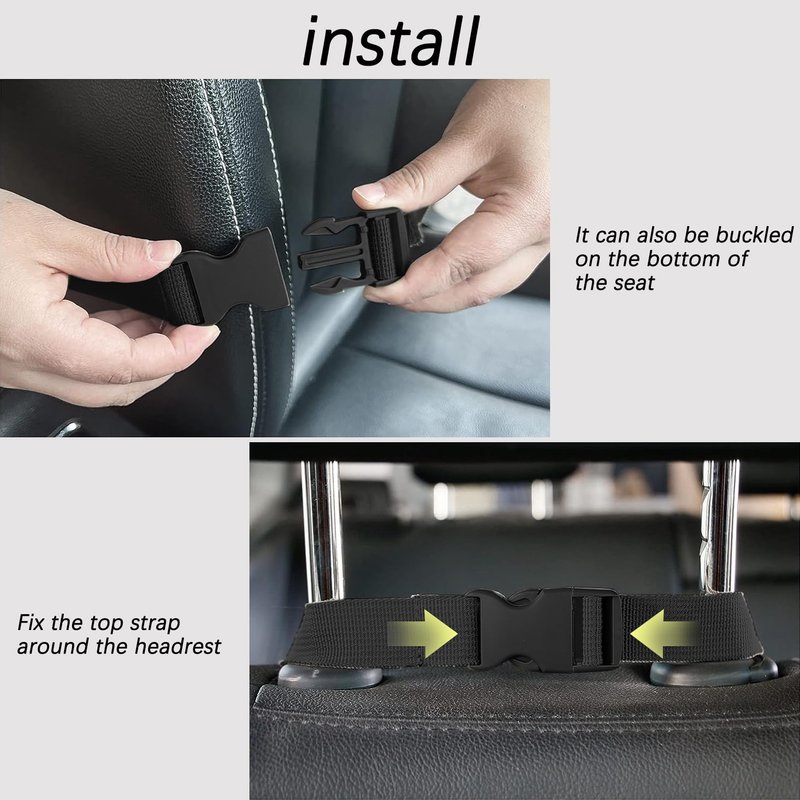 install

It can also be buckled on the bottom of the seat

Fix the top strap around the headrest