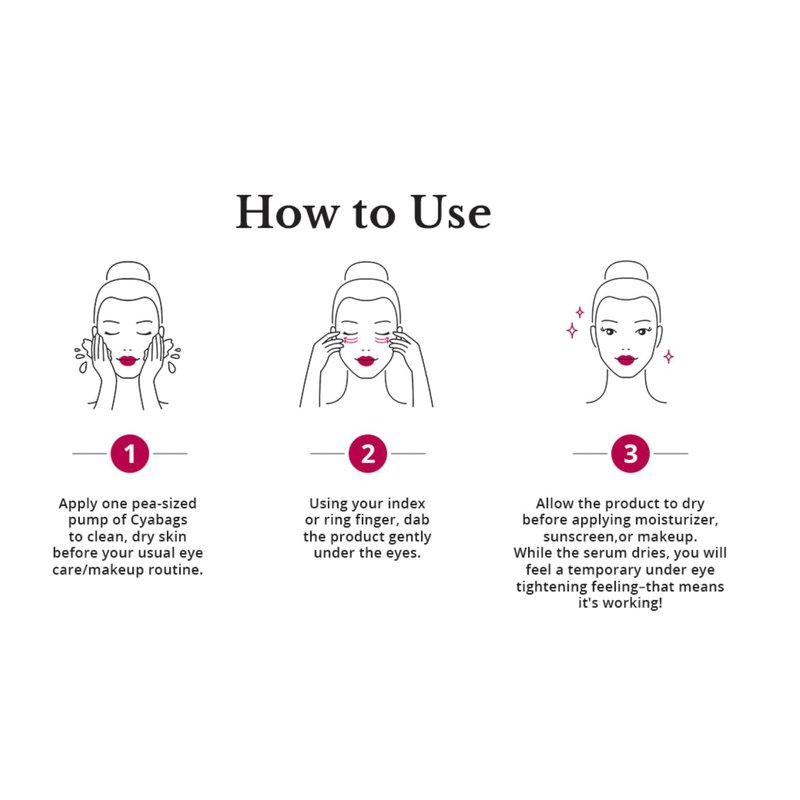 How to Use

1

Apply one pea-sized pump of Cyabags to clean, dry skin before your usual eye care/makeup routine.

2

Using your index or ring finger, dab the product gently under the eyes.

3

Allow the product to dry before applying moisturizer, sunscreen,or makeup. While the serum dries, you will feel a temporary under eye tightening feeling–that means it's working!