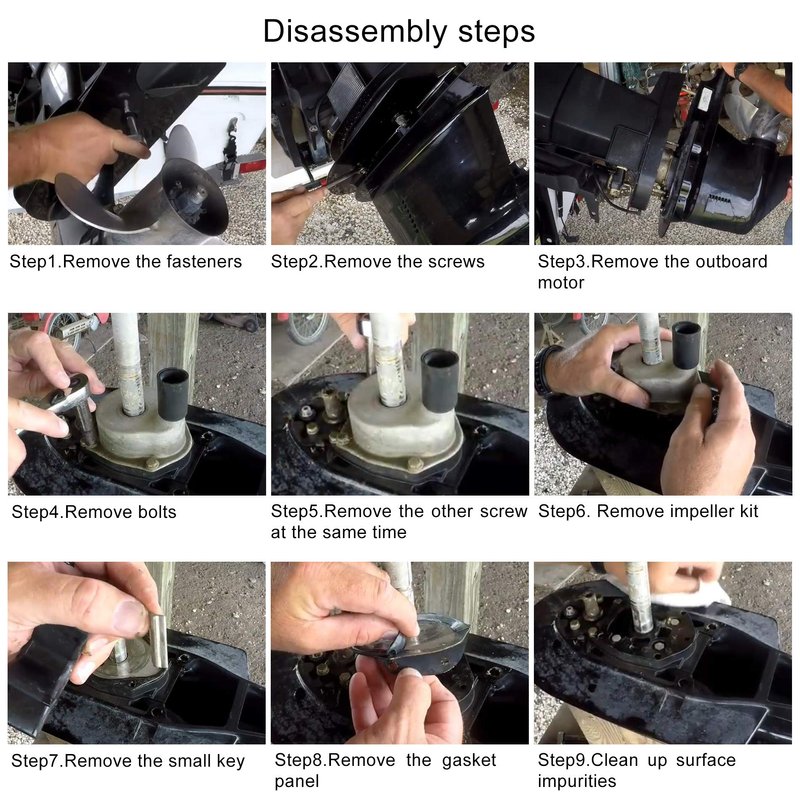 Disassembly steps

Step1.Remove the fasteners

Step2.Remove the screws

Step3.Remove the outboard motor

Step4.Remove bolts

Step5.Remove the other screw at the same time

Step6. Remove impeller kit

Step7.Remove the small key

Step8.Remove the gasket panel

Step9.Clean up surface impurities