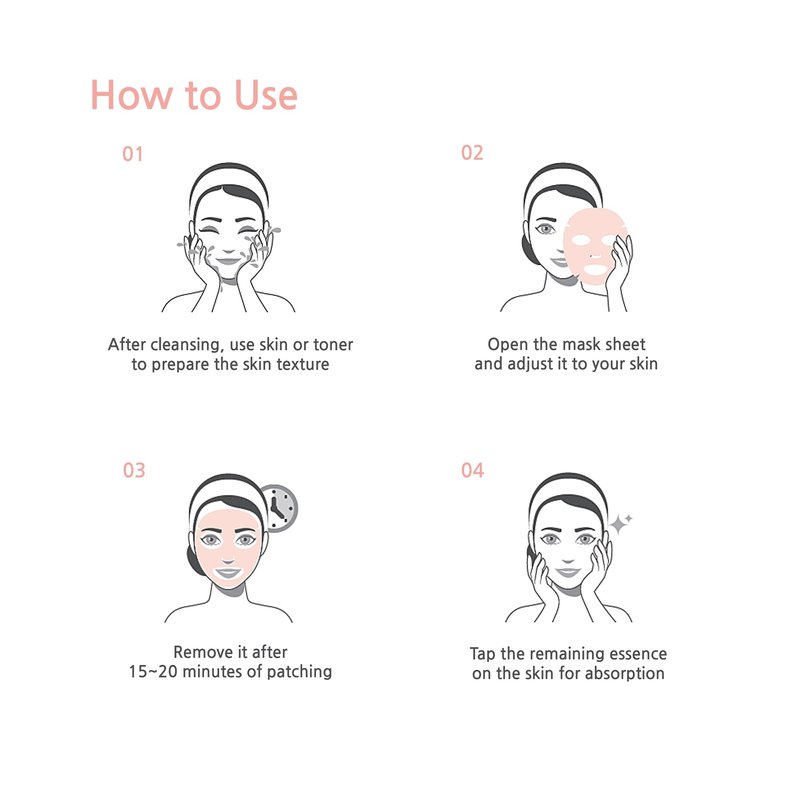 How to Use

01

After cleansing, use skin or toner to prepare the skin texture

02

Open the mask sheet and adjust it to your skin

03

Remove it after 15~20 minutes of patching

04

Tap the remaining essence on the skin for absorption