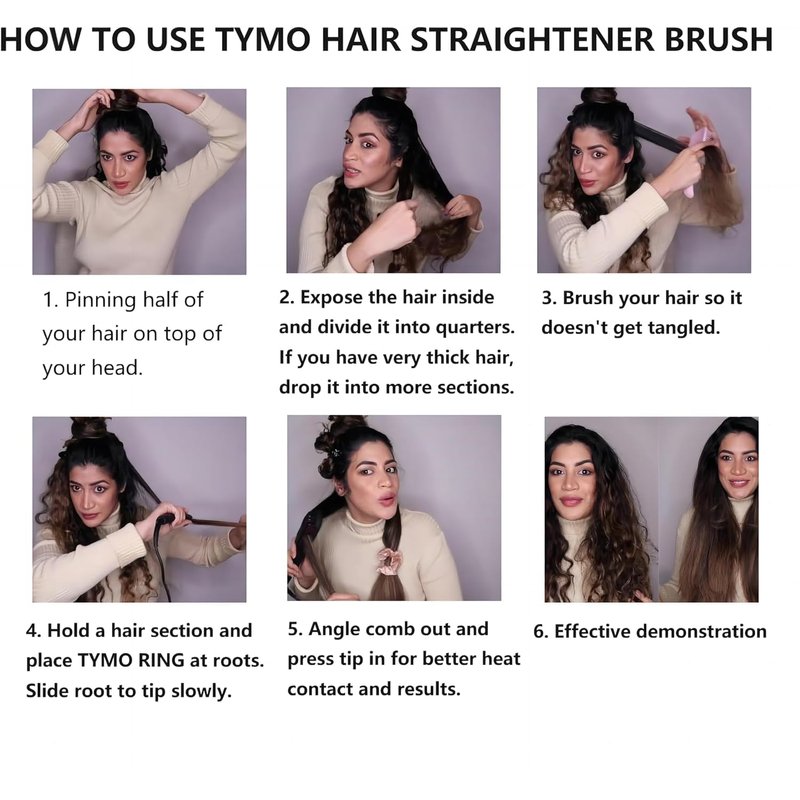 HOW TO USE TYMO HAIR STRAIGHTENER BRUSH

1. Pinning half of your hair on top of your head.

2. Expose the hair inside and divide it into quarters. If you have very thick hair, drop it into more sections.

3. Brush your hair so it doesn't get tangled.

4. Hold a hair section and place TYMO RING at roots. Slide root to tip slowly.

5. Angle comb out and press tip in for better heat contact and results.

6. Effective demonstration